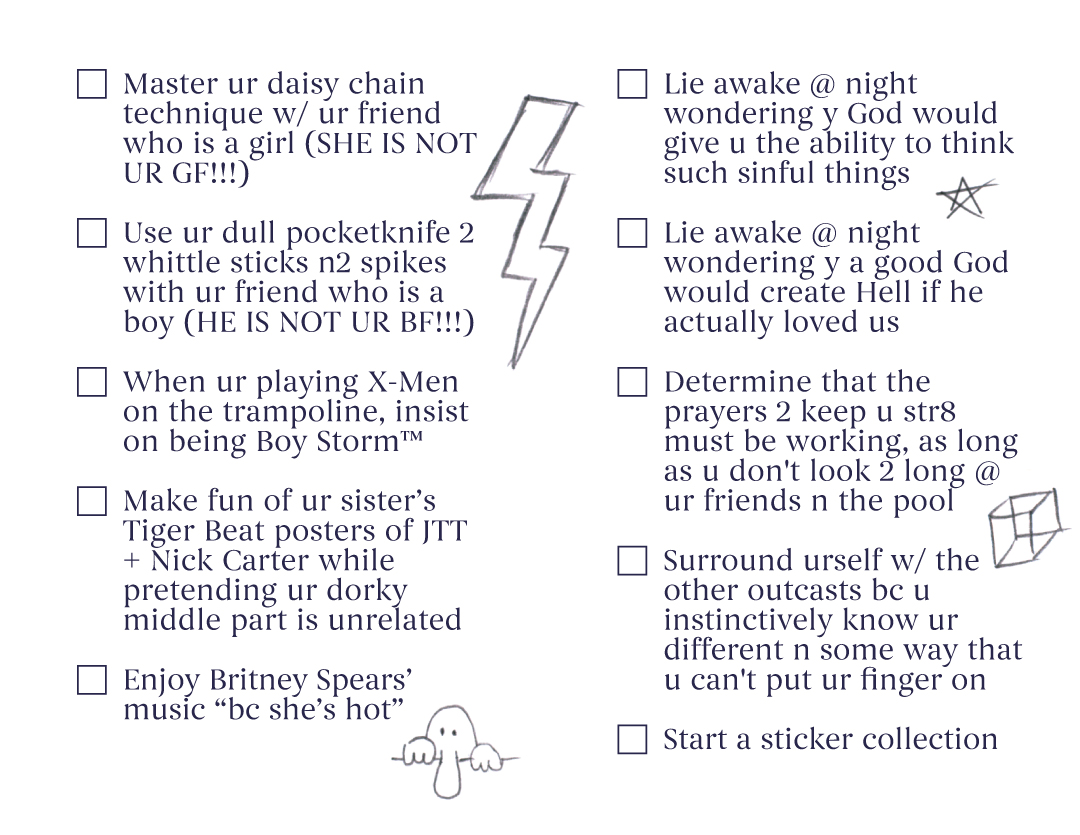 ☐ Master ur daisy chain technique w/ ur friend who is a girl (SHE IS NOT UR GF!!!)

☐ Use ur dull pocketknife 2 whittle sticks n2 spikes with ur friend who is a boy (HE IS NOT UR BF!!!)

☐ When ur playing X-Men on the trampoline, insist on being Boy Storm™

☐ Make fun of ur sister's Tiger Beat posters of JTT + Nick Carter while pretending ur dorky middle part is unrelated

☐ Enjoy Britney Spears' music "bc she's hot"

☐ Lie awake @ night wondering y God would give u the ability to think such sinful things

☐ Lie awake @ night wondering y a good God would create Hell if he actually loved us

☐ Determine that the prayers 2 keep u str8 must be working, as long as u don't look 2 long @ ur friends n the pool

☐ Surround urself w/ the other outcasts bc u instinctively know ur different n some way that u can't put ur finger on

☐ Start a sticker collection